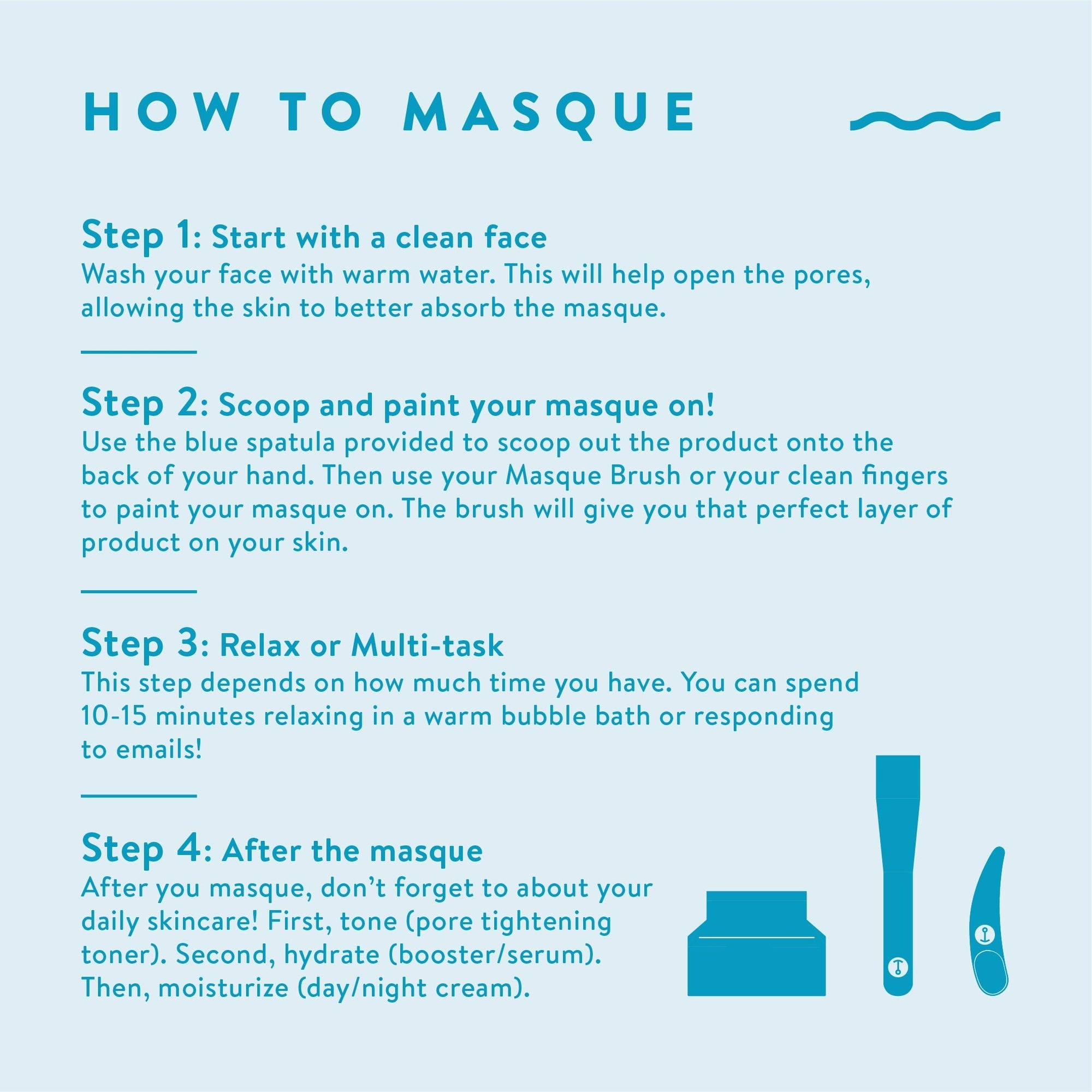 HOW TO MASQUE

Step 1: Start with a clean face
Wash your face with warm water. This will help open the pores, allowing the skin to better absorb the masque.

Step 2: Scoop and paint your masque on!
Use the blue spatula provided to scoop out the product onto the back of your hand. Then use your Masque Brush or your clean fingers to paint your masque on. The brush will give you that perfect layer of product on your skin.

Step 3: Relax or Multi-task
This step depends on how much time you have. You can spend 10-15 minutes relaxing in a warm bubble bath or responding to emails!

Step 4: After the masque
After you masque, don't forget to about your daily skincare! First, tone (pore tightening toner). Second, hydrate (booster/serum). Then, moisturize (day/night cream).